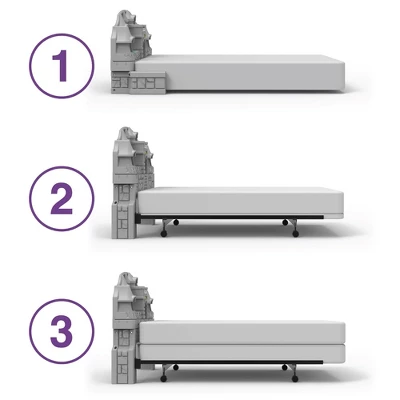 1

2

3